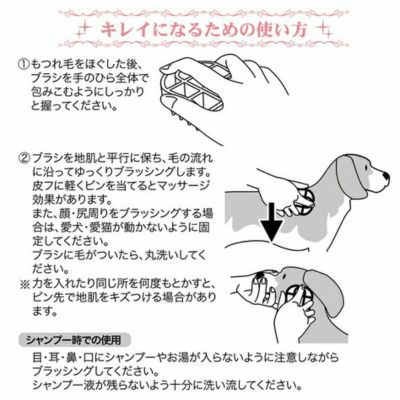 キレイになるための使い方

①もつれ毛をほぐした後、ブラシを手のひら全体で包みこむようにしっかりと握ってください。

②ブラシを地肌と平行に保ち、毛の流れに沿ってゆっくりブラッシングします。皮フに軽くピンを当てるとマッサージ効果があります。
また、顔・尻周りをブラッシングする場合は、愛犬・愛猫が動かないように固定してください。
ブラシに毛がついたら、丸洗いしてください。
※力を入れたり同じ所を何度もとかすと、ピン先で地肌をキズつける場合があります。

シャンプー時での使用
目・耳・鼻・口にシャンプーやお湯が入らないように注意しながらブラッシングしてください。
シャンプー液が残らないよう十分に洗い流してください。